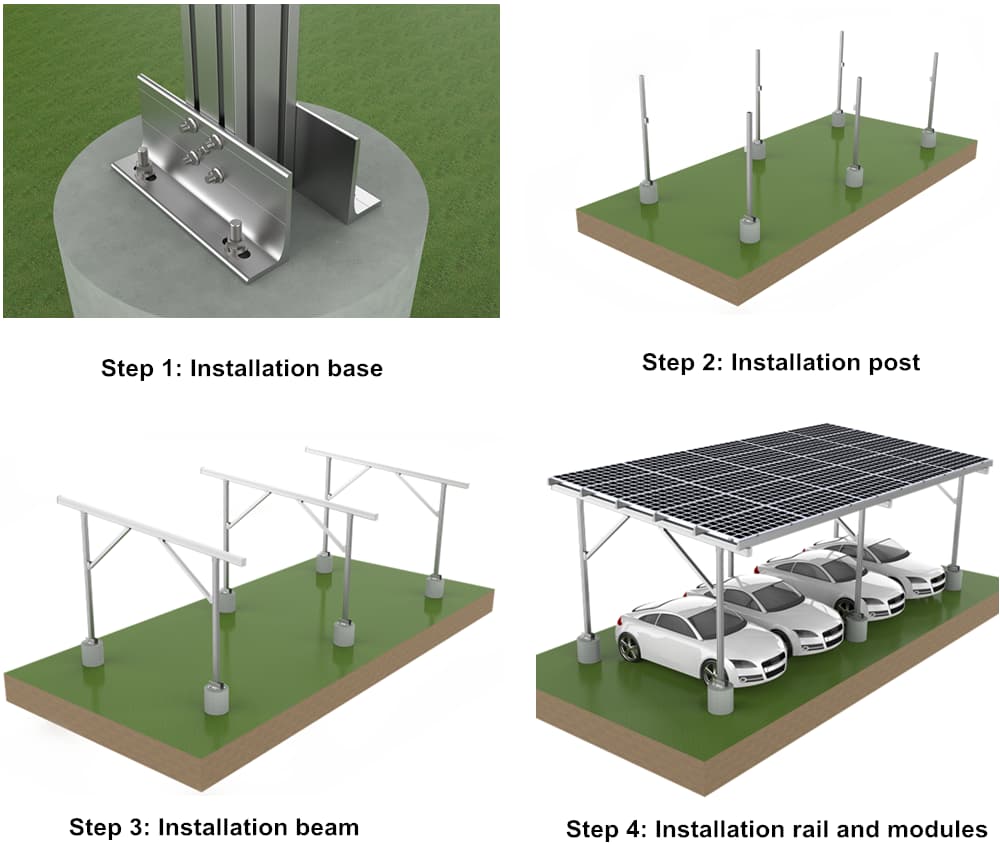 Step 1: Installation base

Step 2: Installation post

Step 3: Installation beam

Step 4: Installation rail and modules